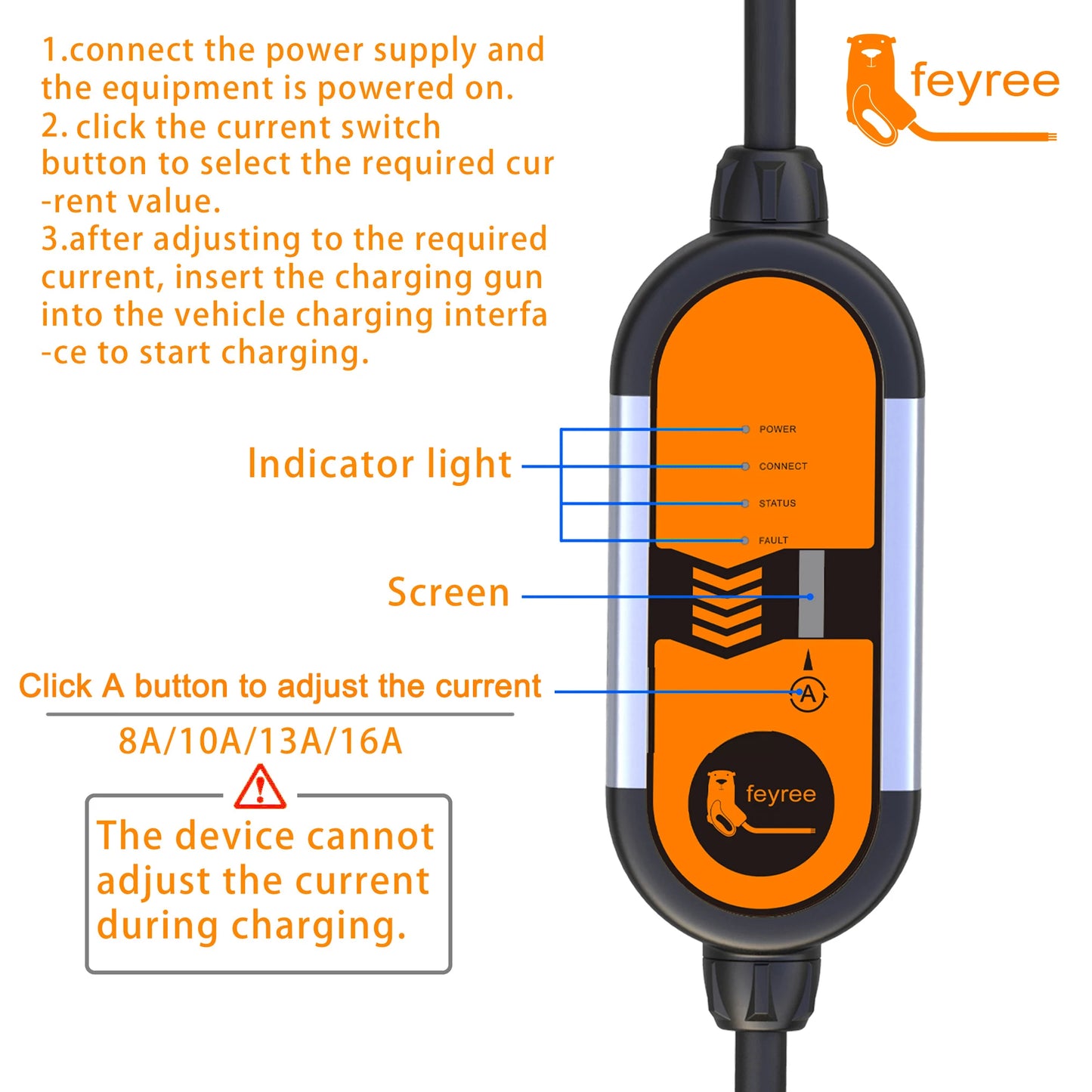 1.connect the power supply and the equipment is powered on.
2. click the current switch button to select the required cur-rent value.
3.after adjusting to the required current, insert the charging gun into the vehicle charging interfa-ce to start charging.

feyree

Indicator light

POWER
CONNECT
STATUS
FAULT

Screen

Click A button to adjust the current

A

8A/10A/13A/16A

The device cannot adjust the current during charging.

feyree