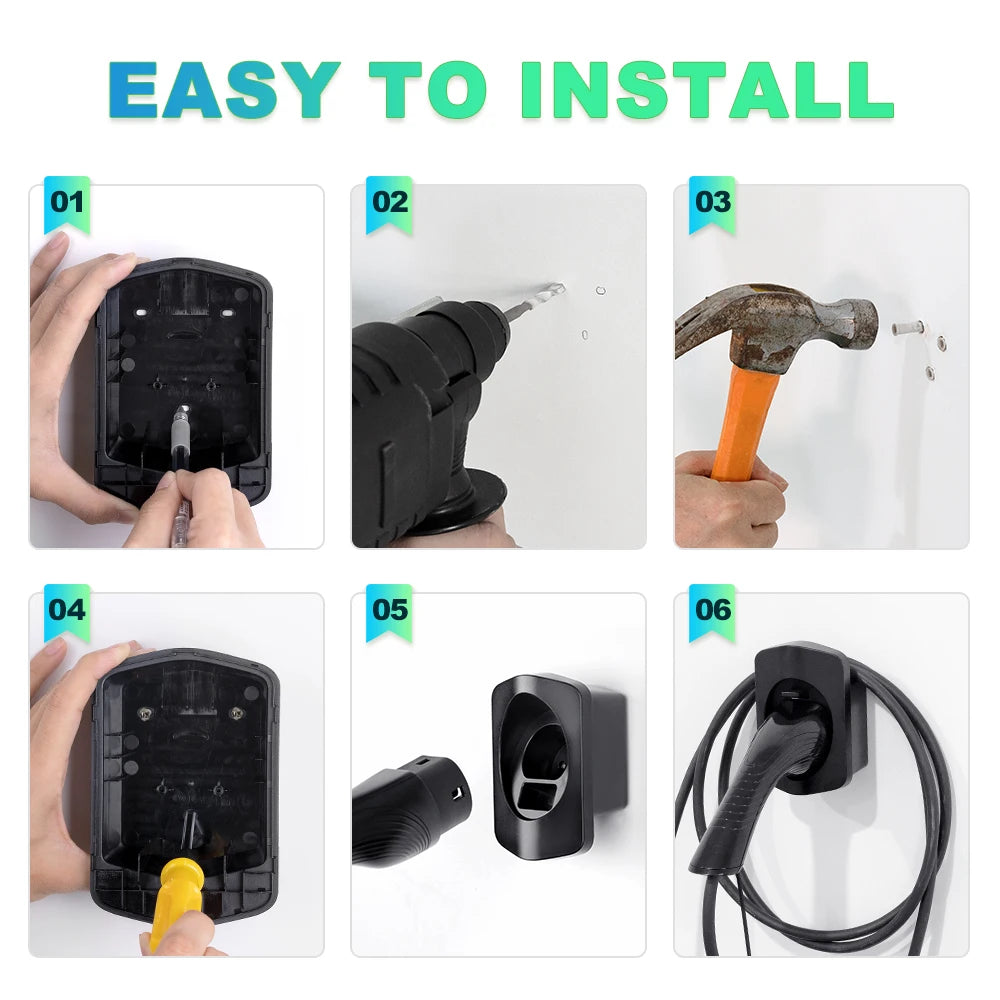 EASY TO INSTALL

01

02

03

04

05

06